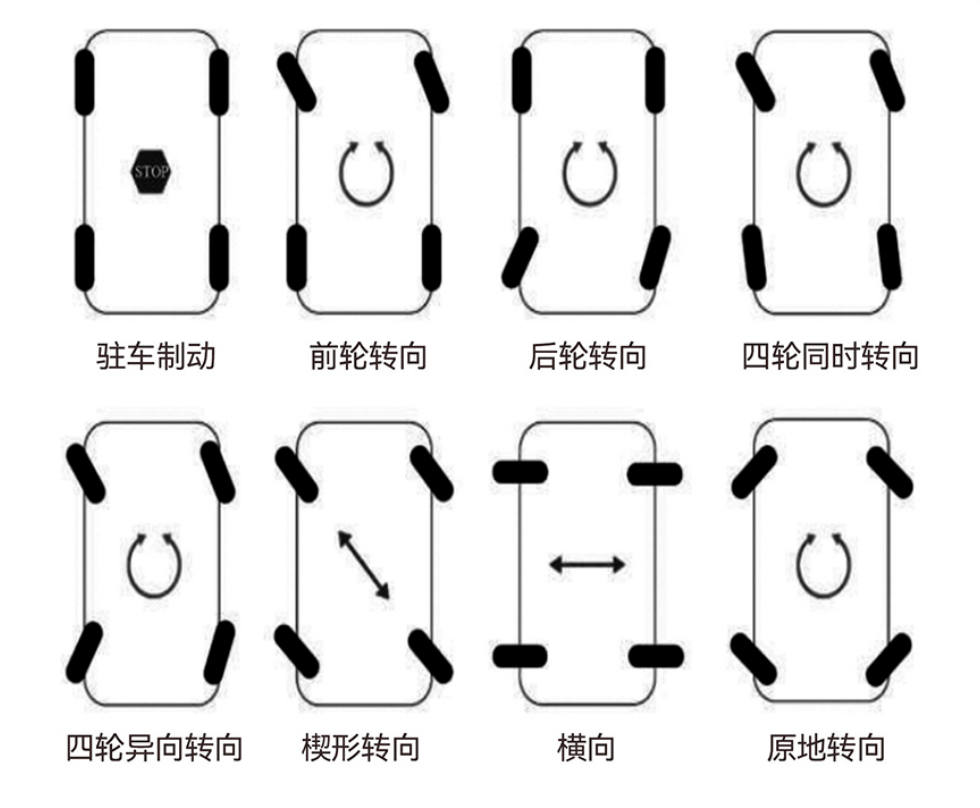 STOP

驻车制动

前轮转向

后轮转向

四轮同时转向

四轮异向转向

楔形转向

横向

原地转向